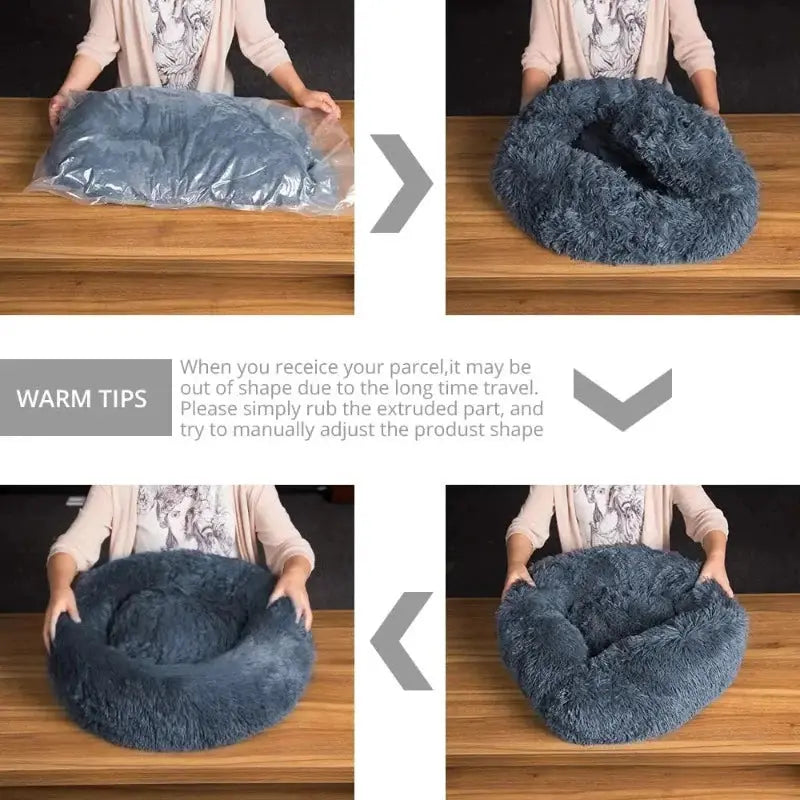 WARM TIPS

When you receice your parcel,it may be out of shape due to the long time travel. Please simply rub the extruded part, and try to manually adjust the produst shape